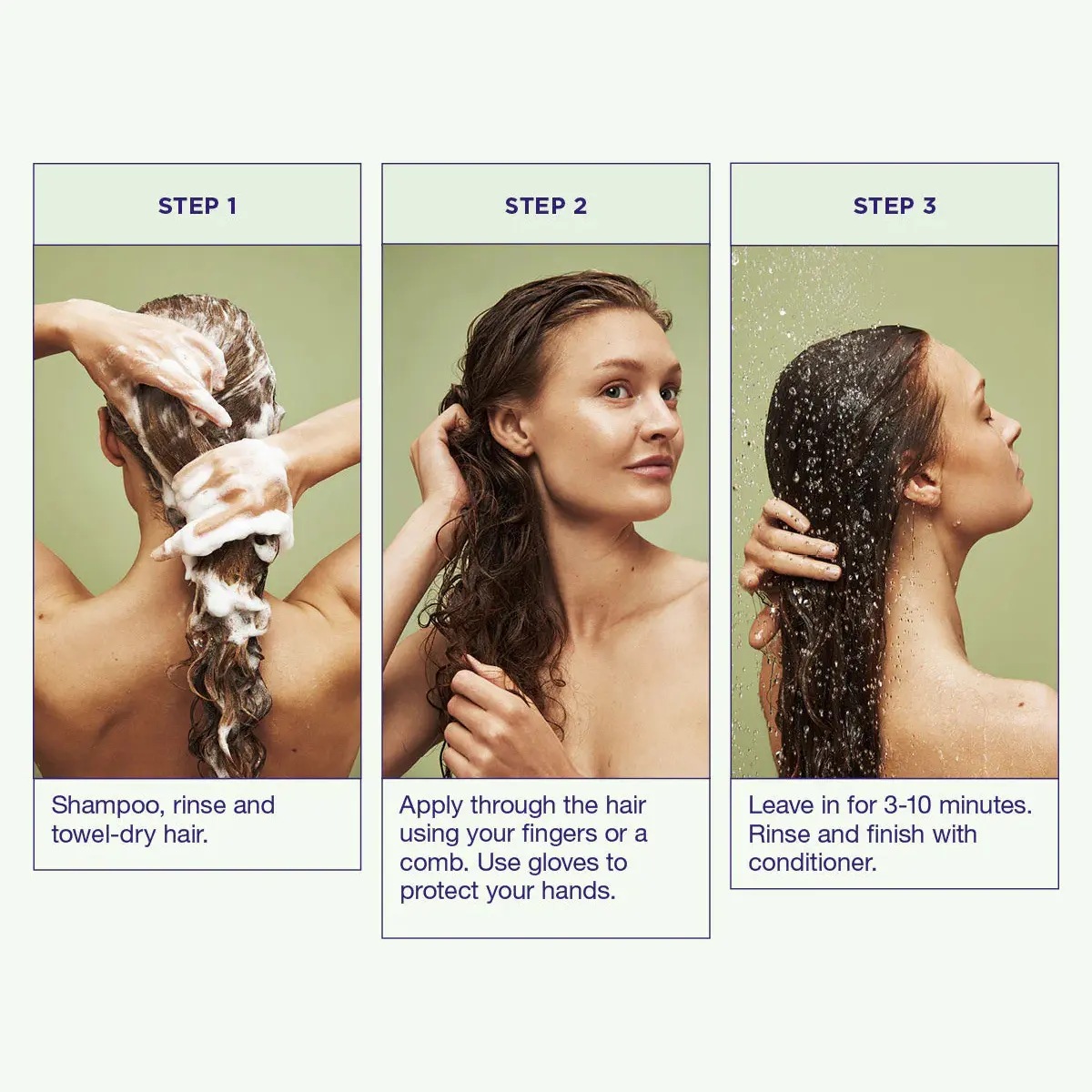 STEP 1

Shampoo, rinse and towel-dry hair.

STEP 2

Apply through the hair using your fingers or a comb. Use gloves to protect your hands.

STEP 3

Leave in for 3-10 minutes. Rinse and finish with conditioner.